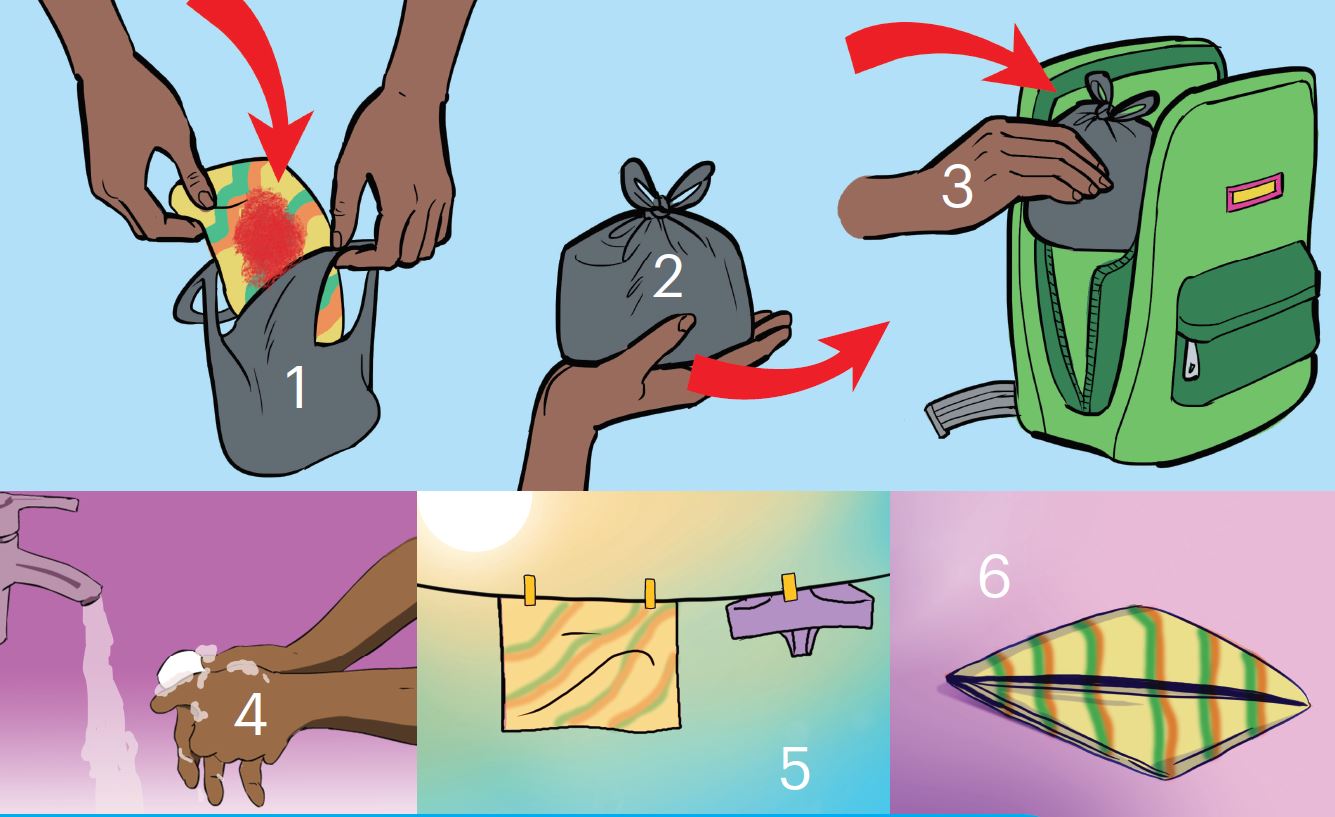 1
2
3
4
5
6